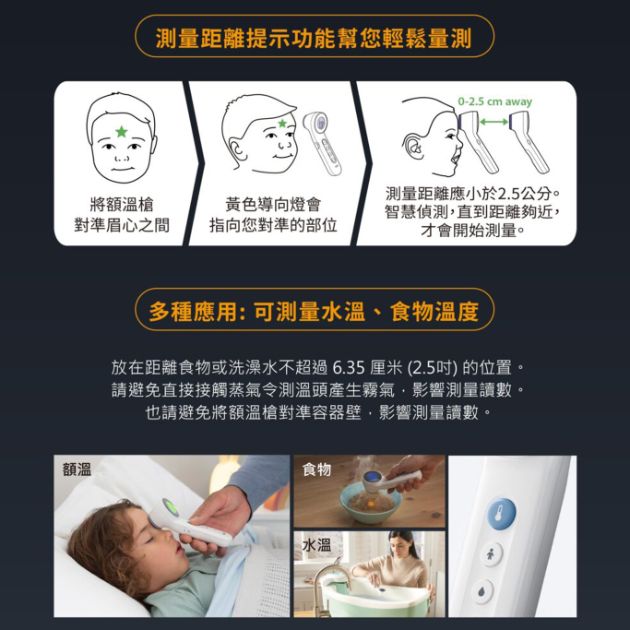 測量距離提示功能幫您輕鬆量測

將額溫槍
對準眉心之間

黃色導向燈會
指向您對準的部位

0-2.5 cm away

測量距離應小於2.5公分。
智慧偵測，直到距離夠近，
才會開始測量。

多種應用: 可測量水溫、食物溫度

放在距離食物或洗澡水不超過 6.35 厘米 (2.5吋) 的位置。
請避免直接接觸蒸氣令測溫頭產生霧氣，影響測量讀數。
也請避免將額溫槍對準容器壁，影響測量讀數。

額溫

食物

水溫