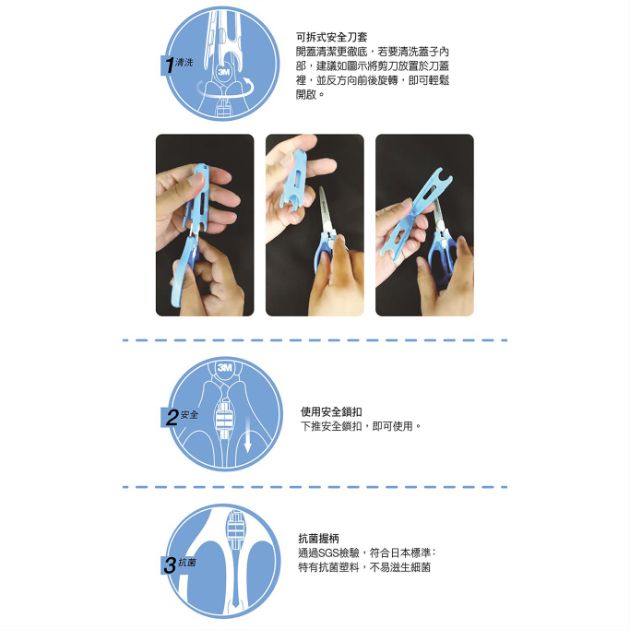 1 清洗

3M

可拆式安全刀套
開蓋清潔更徹底，若要清洗蓋子內部，建議如圖示將剪刀放置於刀蓋裡，並反方向前後旋轉，即可輕鬆開啟。

3M

2 安全

使用安全鎖扣
下推安全鎖扣，即可使用。

3 抗菌

抗菌握柄
通過SGS檢驗，符合日本標準：特有抗菌塑料，不易滋生細菌